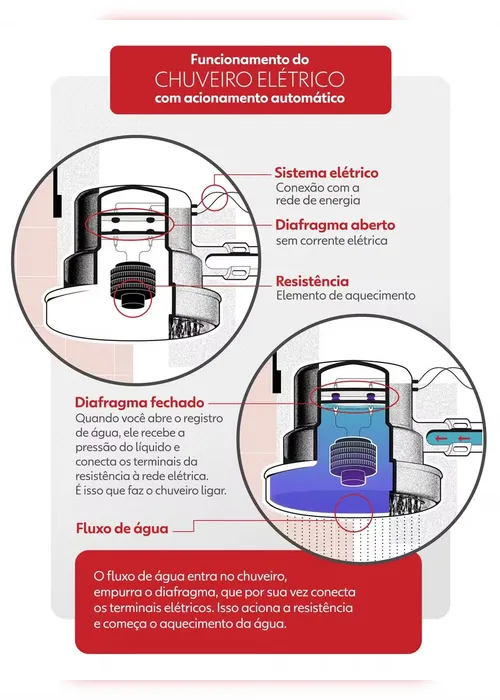 Funcionamento do
CHUVEIRO ELÉTRICO
com acionamento automático

Sistema elétrico
Conexão com a rede de energia

Diafragma aberto
sem corrente elétrica

Resistência
Elemento de aquecimento

Diafragma fechado
Quando você abre o registro de água, ele recebe a pressão do líquido e conecta os terminais da resistência à rede elétrica. É isso que faz o chuveiro ligar.

Fluxo de água

O fluxo de água entra no chuveiro, empurra o diafragma, que por sua vez conecta os terminais elétricos. Isso aciona a resistência e começa o aquecimento da água.